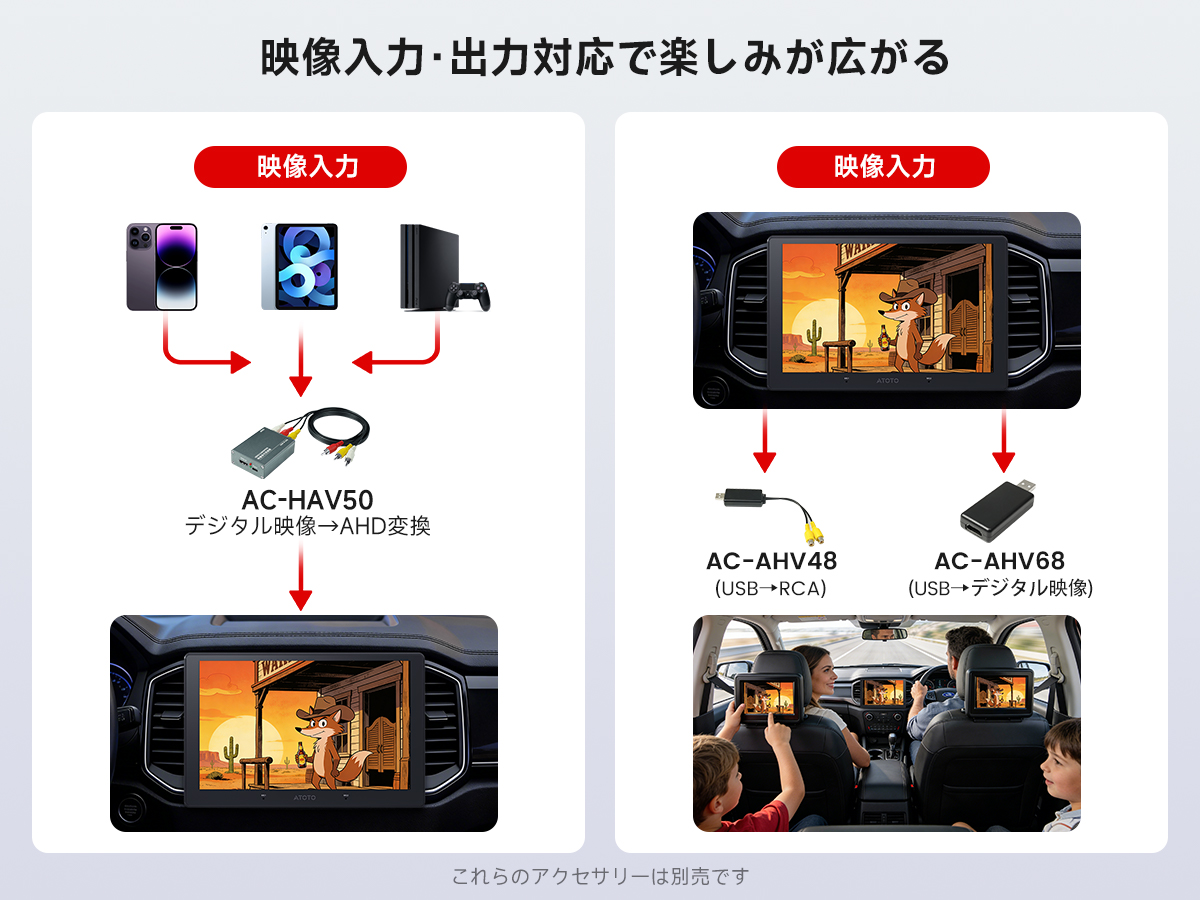 映像入力·出力対応で楽しみが広がる

映像入力

AC-HAV50
デジタル映像→AHD変換

ATOTO

映像入力

ATOTO

AC-AHV48
(USB→RCA)

AC-AHV68
(USB→デジタル映像)

これらのアクセサリーは別売です